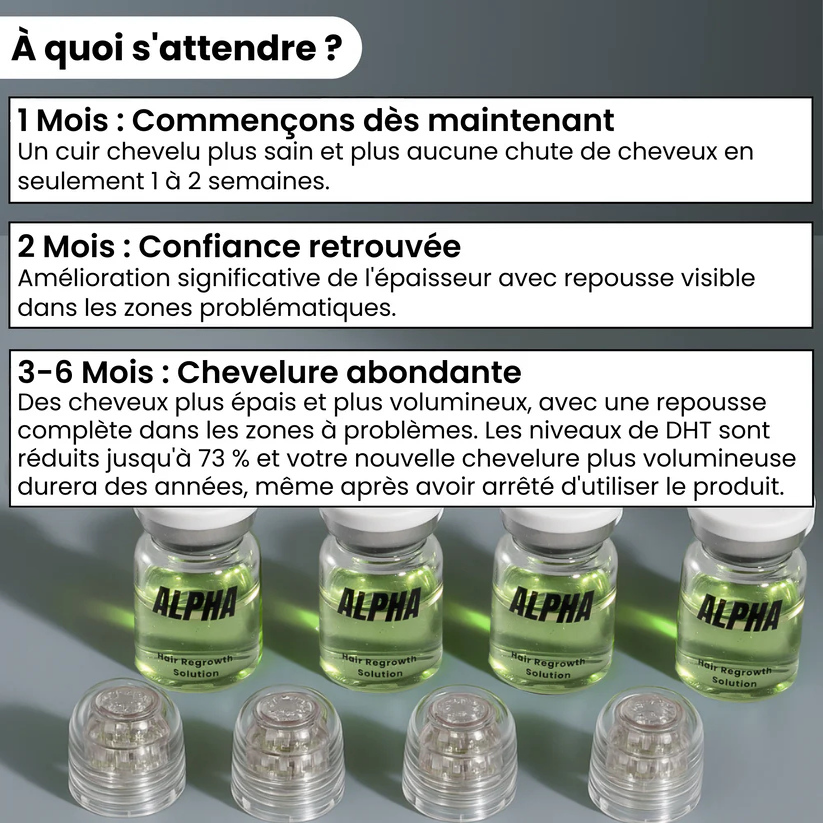 À quoi s'attendre ?

1 Mois : Commençons dès maintenant
Un cuir chevelu plus sain et plus aucune chute de cheveux en seulement 1 à 2 semaines.

2 Mois : Confiance retrouvée
Amélioration significative de l'épaisseur avec repousse visible dans les zones problématiques.

3-6 Mois : Chevelure abondante
Des cheveux plus épais et plus volumineux, avec une repousse complète dans les zones à problèmes. Les niveaux de DHT sont réduits jusqu'à 73 % et votre nouvelle chevelure plus volumineuse durera des années, même après avoir arrêté d'utiliser le produit.

ALPHA
Hair Regrowth Solution

ALPHA
Hair Regrowth Solution

ALPHA
Hair Regrowth Solution

ALPHA
Hair Regrowth Solution